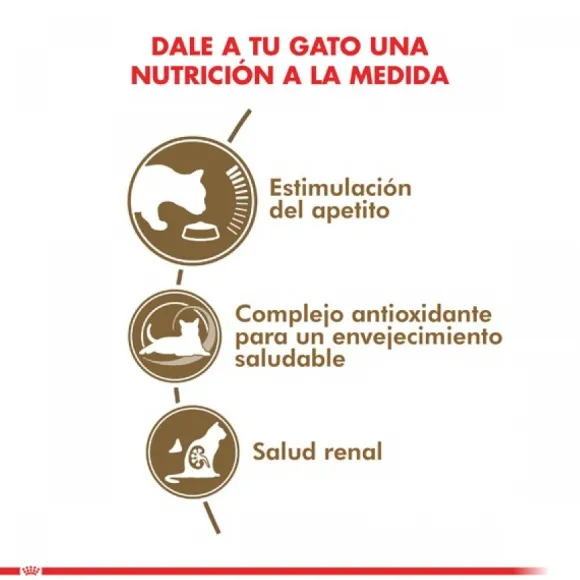 DALE A TU GATO UNA NUTRICIÓN A LA MEDIDA

Estimulación del apetito

Complejo antioxidante para un envejecimiento saludable

Salud renal