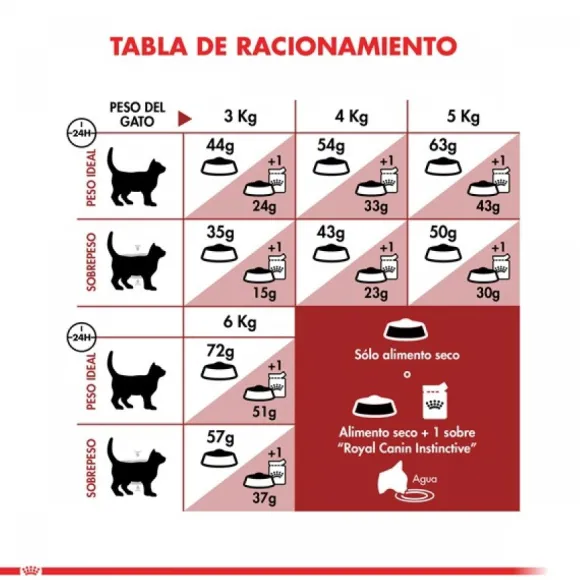 TABLA DE RACIONAMIENTO

| 24H PESO DEL GATO | 3 Kg | 4 Kg | 5 Kg |
|---|---|---|---|
| PESO IDEAL | 44g +1 24g | 54g +1 33g | 63g +1 43g |
| SOBREPESO | 35g +1 15g | 43g +1 23g | 50g +1 30g |

| 24H | 6 Kg |
|---|---|
| PESO IDEAL | 72g +1 51g |
| SOBREPESO | 57g +1 37g |

Sólo alimento seco

o

Alimento seco + 1 sobre "Royal Canin Instinctive"

Agua